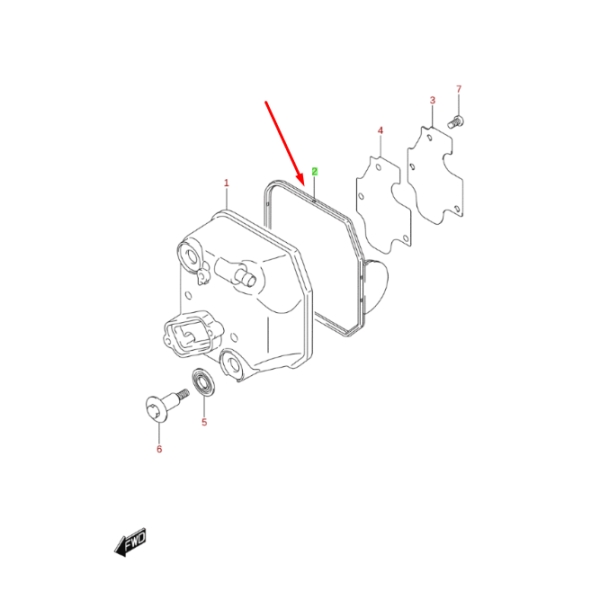 7
3
4
2
1
5
6
FWD