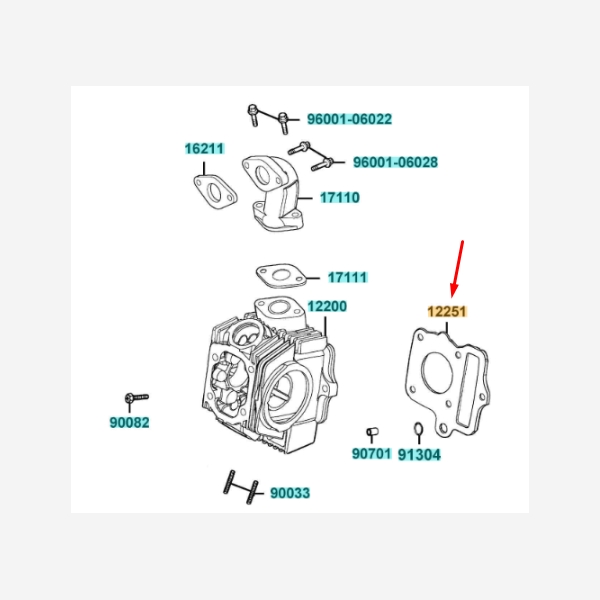 96001-06022
16211
96001-06028
17110
17111
12200
12251
90082
90701
91304
90033