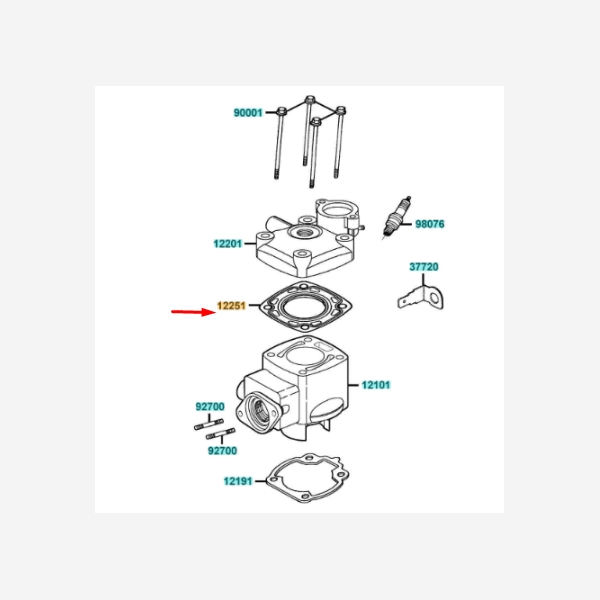 90001

98076

12201

37720

12251

12101

92700

92700

12191