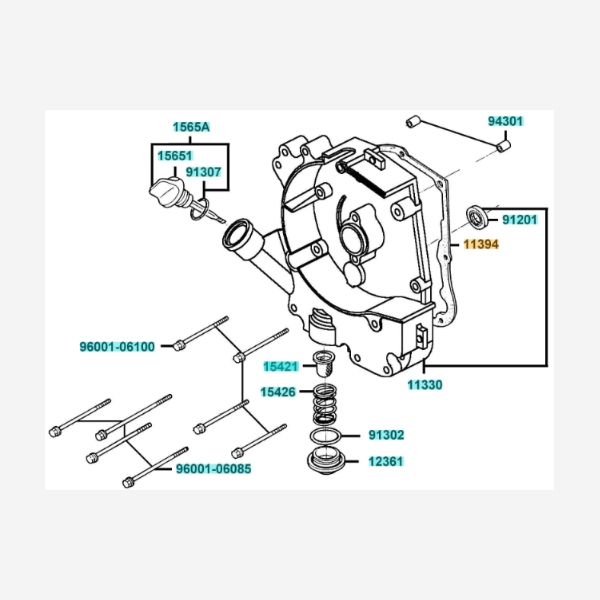 1565A
15651
91307
94301
91201
11394
96001-06100
15421
15426
11330
91302
12361
96001-06085