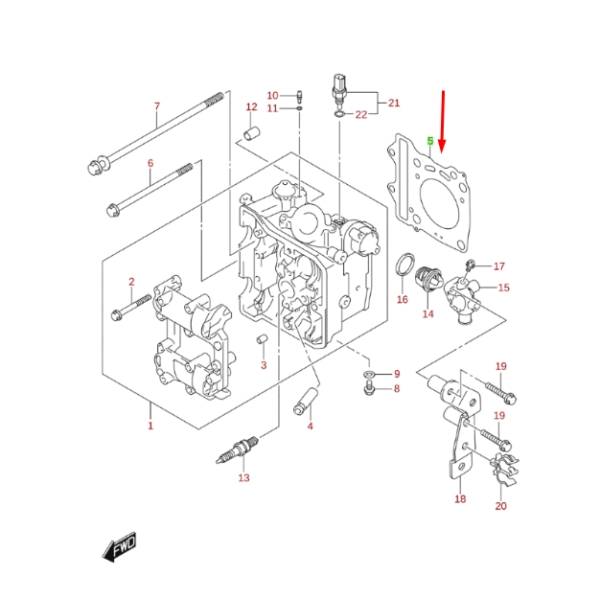 7
10
11
12
21
22
5
6
17
15
16
14
2
3
9
8
19
19
1
4
13
18
20
FWD