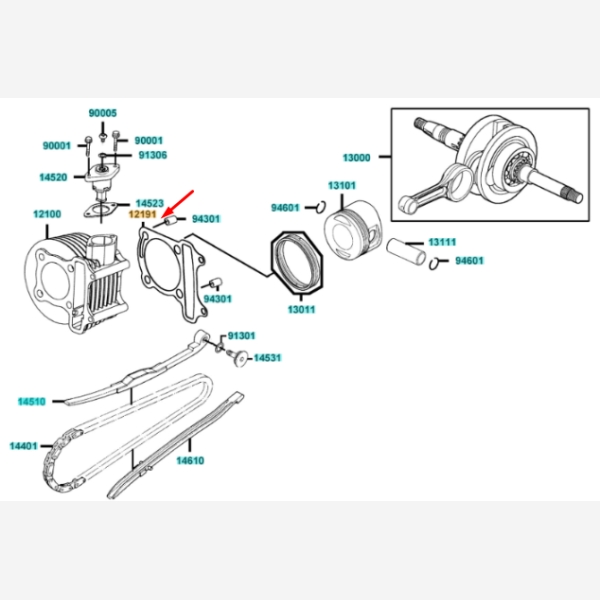 90005
90001
90001
91306
14520
14523
12191
94301
12100
94301
13000
13101
94601
13111
94601
13011
91301
14531
14510
14401
14610