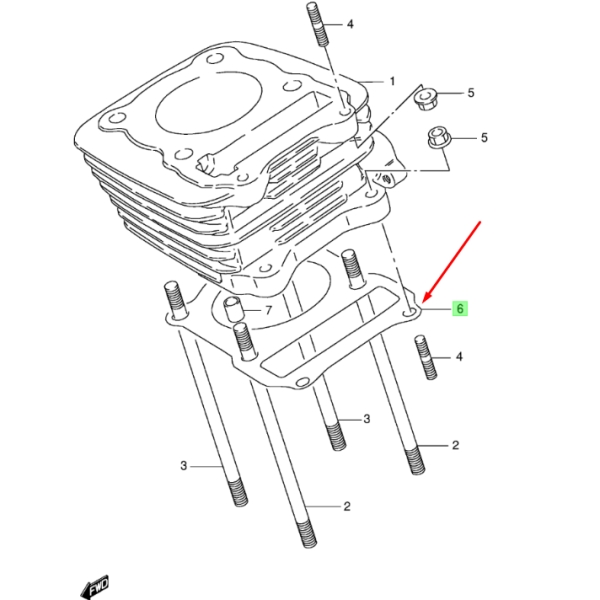 4
1
5
5
6
7
4
3
2
3
2
FWD